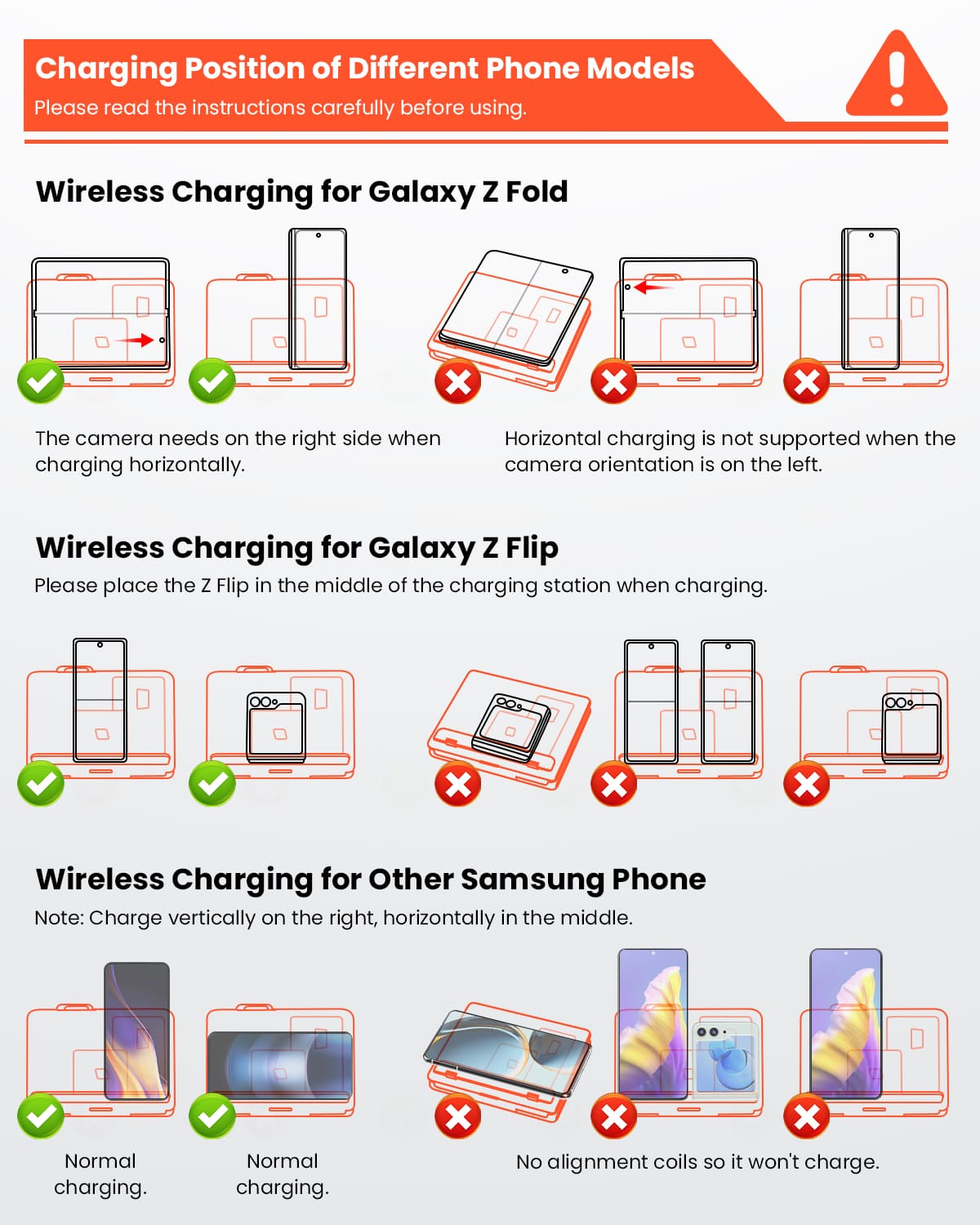 Charging Position of Different Phone Models
Please read the instructions carefully before using.

Wireless Charging for Galaxy Z Fold

The camera needs on the right side when charging horizontally.

Horizontal charging is not supported when the camera orientation is on the left.

Wireless Charging for Galaxy Z Flip
Please place the Z Flip in the middle of the charging station when charging.

Wireless Charging for Other Samsung Phone
Note: Charge vertically on the right, horizontally in the middle.

Normal charging.

Normal charging.

No alignment coils so it won't charge.